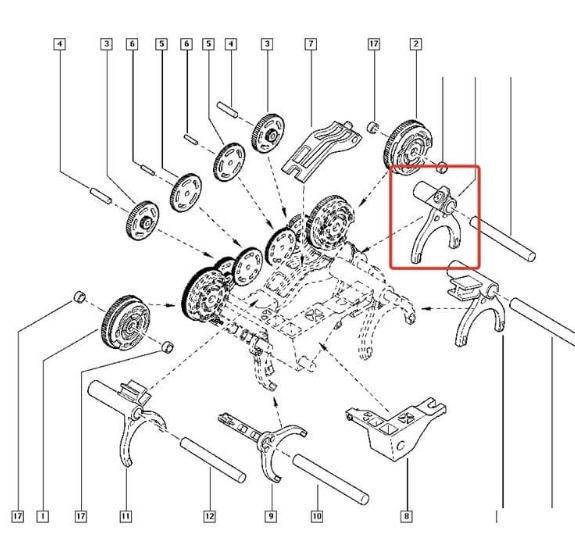 4 3 6 5 6 5 4 3 7 17 2

17 1 17 11 12 9 10 8